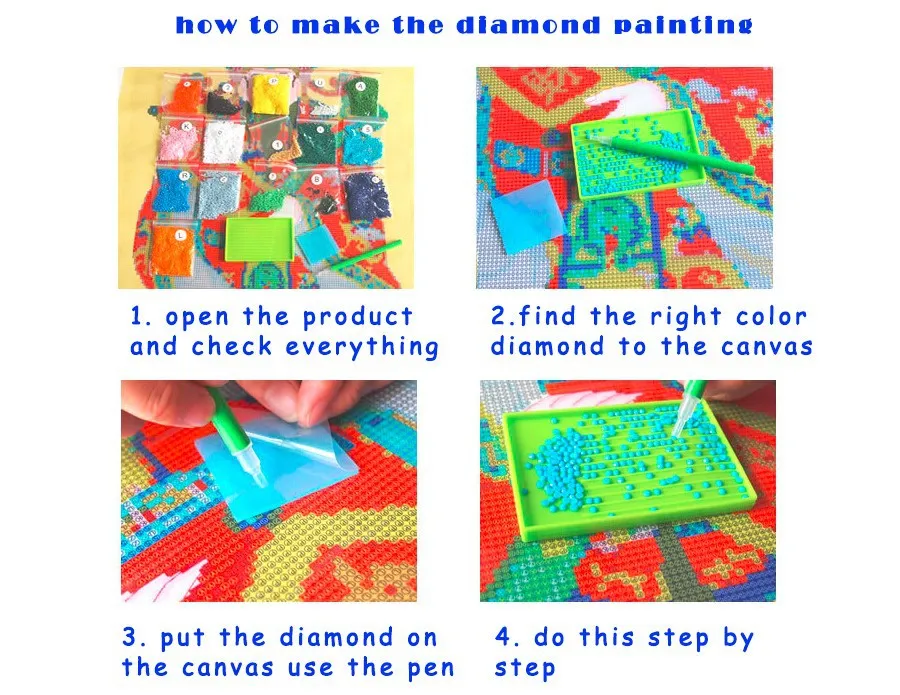 how to make the diamond painting

1. open the product and check everything

2.find the right color diamond to the canvas

3. put the diamond on the canvas use the pen

4. do this step by step